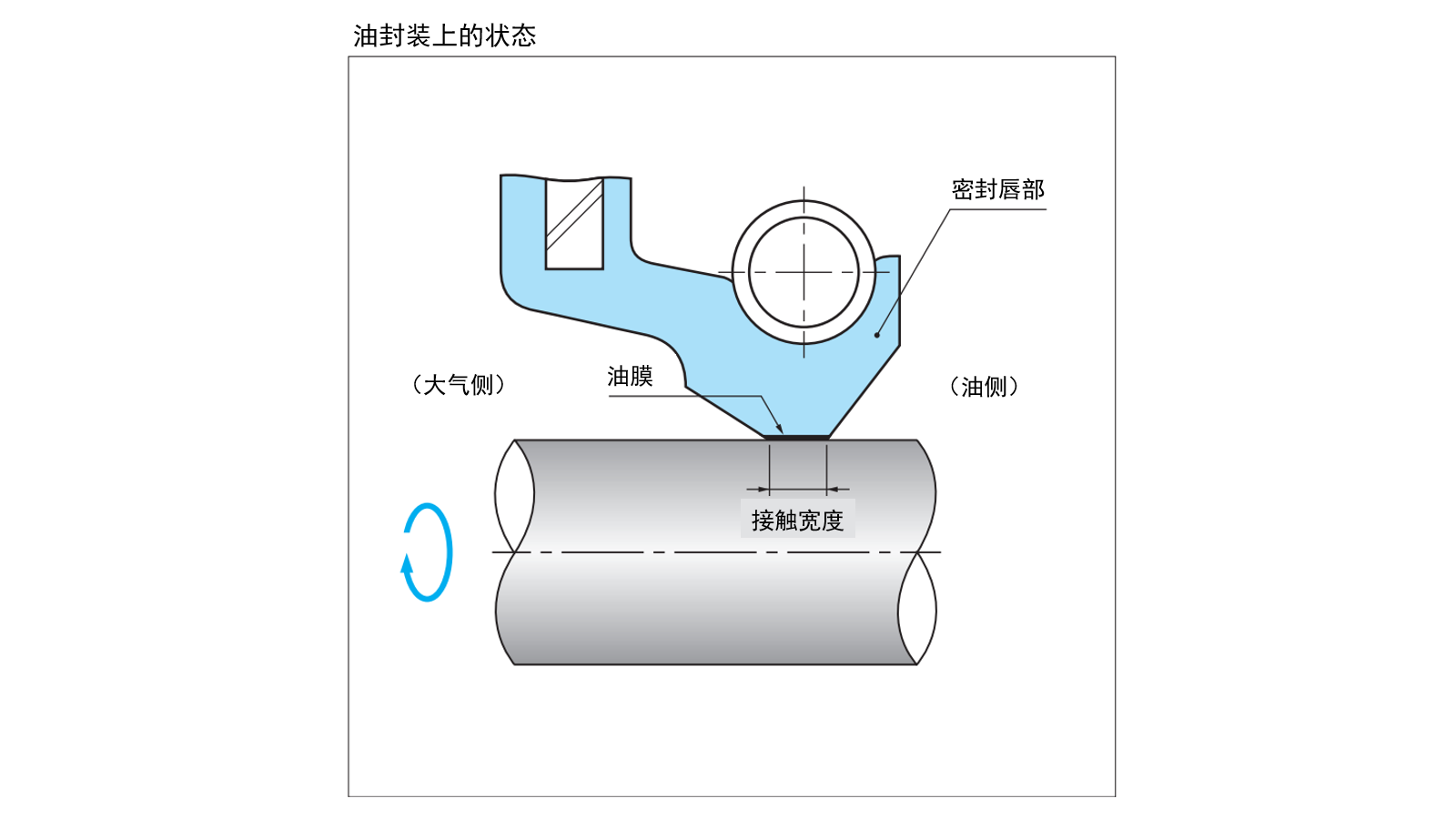 油封装上的状态

密封唇部

（大气侧）

油膜

（油侧）

接触宽度